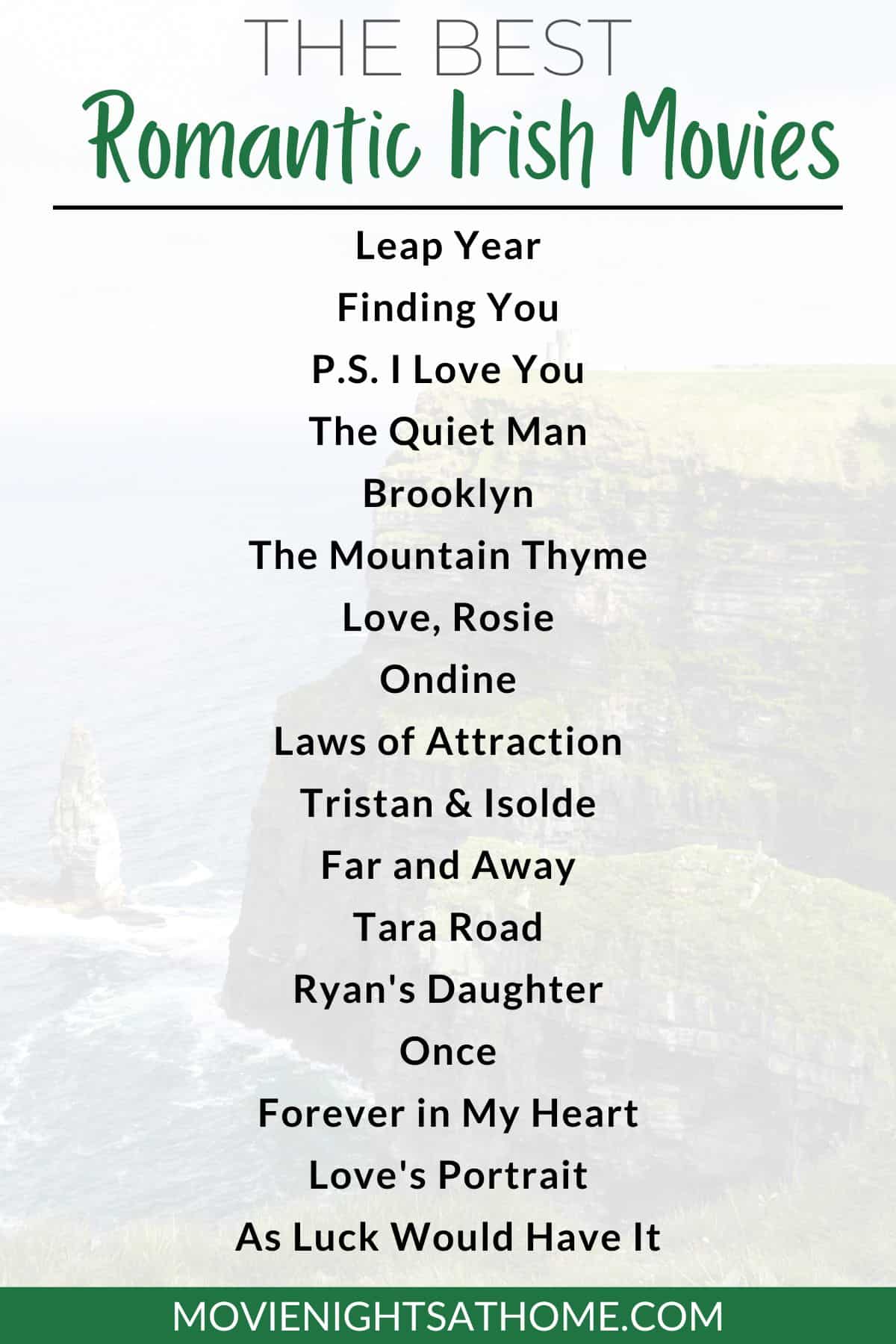 THE BEST
Romantic Irish Movies

Leap Year
Finding You
P.S. I Love You
The Quiet Man
Brooklyn
The Mountain Thyme
Love, Rosie
Ondine
Laws of Attraction
Tristan & Isolde
Far and Away
Tara Road
Ryan's Daughter
Once
Forever in My Heart
Love's Portrait
As Luck Would Have It

MOVIENIGHTSATHOME.COM